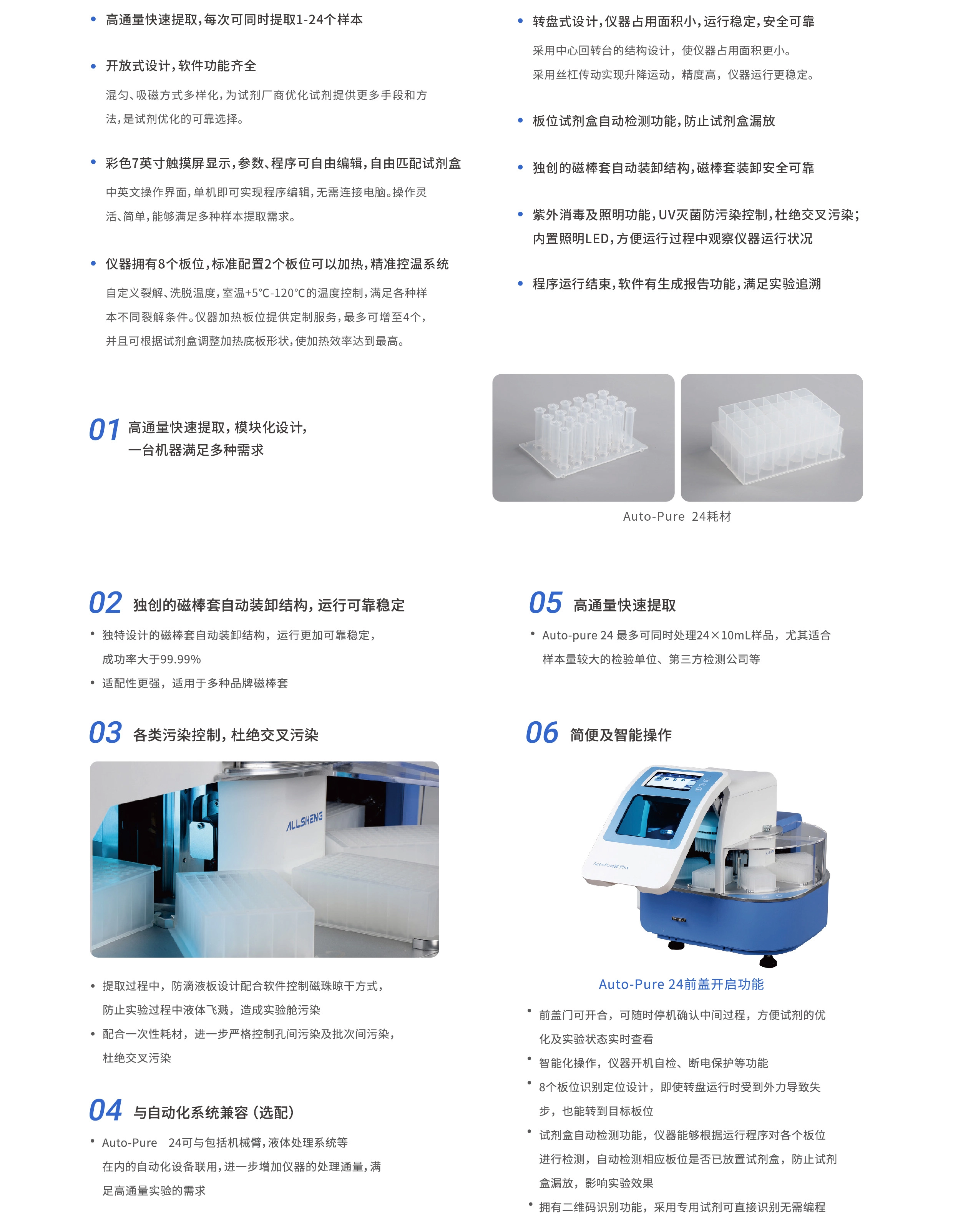 • 高通量快速提取，每次可同时提取1-24个样本

• 开放式设计，软件功能齐全

混匀、吸磁方式多样化，为试剂厂商优化试剂提供更多手段和方法，是试剂优化的可靠选择。

• 彩色7英寸触摸屏显示，参数、程序可自由编辑，自由匹配试剂盒

中英文操作界面，单机即可实现程序编辑，无需连接电脑。操作灵活、简单，能够满足多种样本提取需求。

• 仪器拥有8个板位，标准配置2个板位可以加热，精准控温系统

自定义裂解、洗脱温度，室温+5°C-120°C的温度控制，满足各种样本不同裂解条件。仪器加热板位提供定制服务，最多可增至4个，并且可根据试剂盒调整加热底板形状，使加热效率达到最高。

• 转盘式设计，仪器占用面积小，运行稳定，安全可靠

采用中心回转台的结构设计，使仪器占用面积更小。
采用丝杠传动实现升降运动，精度高，仪器运行更稳定。

• 板位试剂盒自动检测功能，防止试剂盒漏放

• 独创的磁棒套自动装卸结构，磁棒套装卸安全可靠

• 紫外消毒及照明功能，UV灭菌防污染控制，杜绝交叉污染；内置照明LED，方便运行过程中观察仪器运行状况

• 程序运行结束，软件有生成报告功能，满足实验追溯

01 高通量快速提取，模块化设计，一台机器满足多种需求

Auto-Pure 24耗材

02 独创的磁棒套自动装卸结构，运行可靠稳定

• 独特设计的磁棒套自动装卸结构，运行更加可靠稳定，成功率大于99.99%
• 适配性更强，适用于多种品牌磁棒套

03 各类污染控制，杜绝交叉污染

ALLSHENG

• 提取过程中，防滴液板设计配合软件控制磁珠晾干方式，防止实验过程中液体飞溅，造成实验舱污染
• 配合一次性耗材，进一步严格控制孔间污染及批次间污染，杜绝交叉污染

04 与自动化系统兼容（选配）

• Auto-Pure 24可与包括机械臂，液体处理系统等在内的自动化设备联用，进一步增加仪器的处理通量，满足高通量实验的需求

05 高通量快速提取

• Auto-pure 24 最多可同时处理24×10mL样品，尤其适合样本量较大的检验单位、第三方检测公司等

06 简便及智能操作

Auto-Pure 24前盖开启功能

• 前盖门可开合，可随时停机确认中间过程，方便试剂的优化及实验状态实时查看
• 智能化操作，仪器开机自检、断电保护等功能
• 8个板位识别定位设计，即使转盘运行时受到外力导致失步，也能转到目标板位
• 试剂盒自动检测功能，仪器能够根据运行程序对各个板位进行检测，自动检测相应板位是否已放置试剂盒，防止试剂盒漏放，影响实验效果
• 拥有二维码识别功能，采用专用试剂可直接识别无需编程