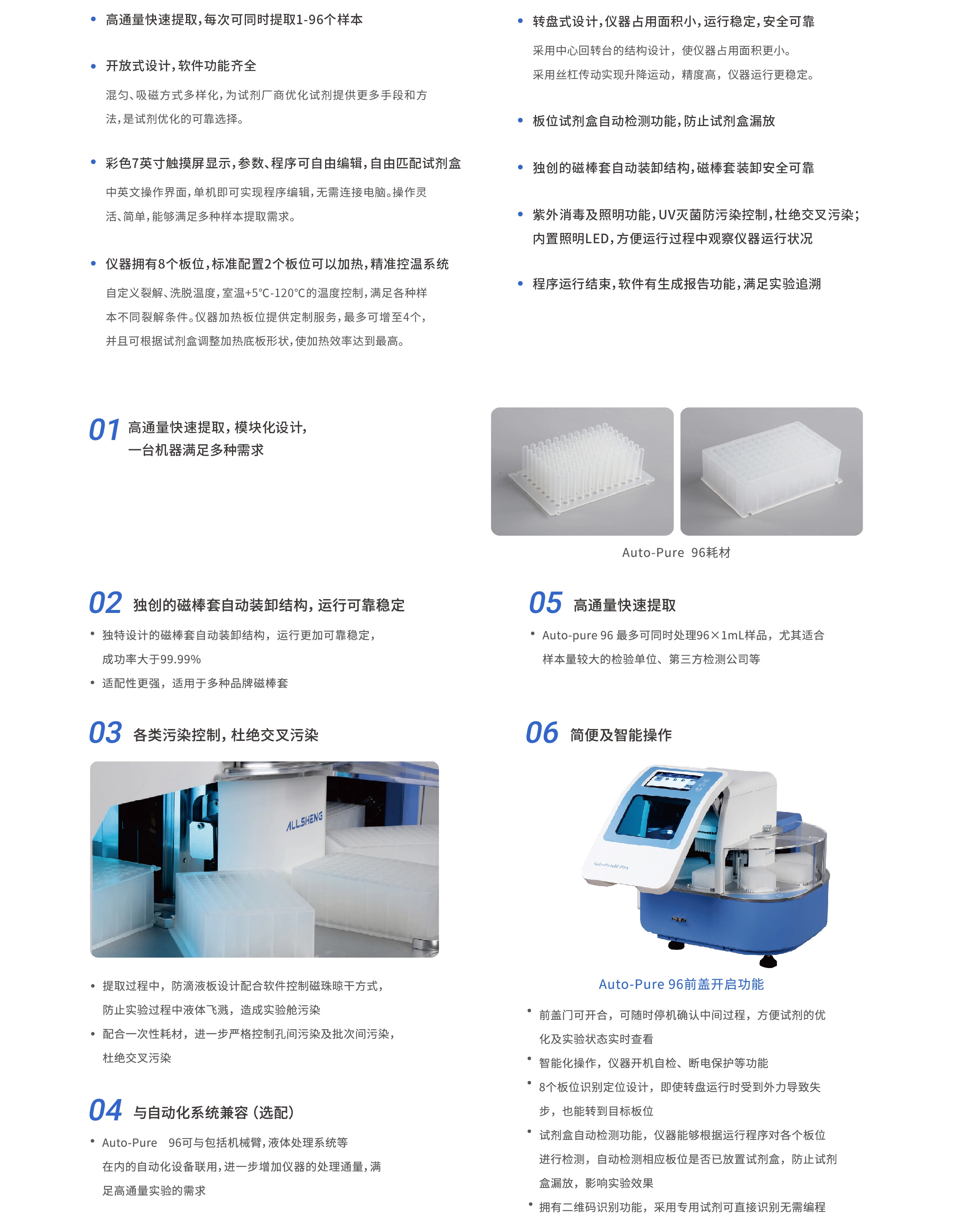 • 高通量快速提取，每次可同时提取1-96个样本

• 开放式设计，软件功能齐全

混匀、吸磁方式多样化，为试剂厂商优化试剂提供更多手段和方法，是试剂优化的可靠选择。

• 彩色7英寸触摸屏显示，参数、程序可自由编辑，自由匹配试剂盒

中英文操作界面，单机即可实现程序编辑，无需连接电脑。操作灵活、简单，能够满足多种样本提取需求。

• 仪器拥有8个板位，标准配置2个板位可以加热，精准控温系统

自定义裂解、洗脱温度，室温+5°C-120°C的温度控制，满足各种样本不同裂解条件。仪器加热板位提供定制服务，最多可增至4个，并且可根据试剂盒调整加热底板形状，使加热效率达到最高。

• 转盘式设计，仪器占用面积小，运行稳定，安全可靠

采用中心回转台的结构设计，使仪器占用面积更小。

采用丝杠传动实现升降运动，精度高，仪器运行更稳定。

• 板位试剂盒自动检测功能，防止试剂盒漏放

• 独创的磁棒套自动装卸结构，磁棒套装卸安全可靠

• 紫外消毒及照明功能，UV灭菌防污染控制，杜绝交叉污染；内置照明LED，方便运行过程中观察仪器运行状况

• 程序运行结束，软件有生成报告功能，满足实验追溯

01 高通量快速提取，模块化设计，一台机器满足多种需求

Auto-Pure 96耗材

02 独创的磁棒套自动装卸结构，运行可靠稳定

• 独特设计的磁棒套自动装卸结构，运行更加可靠稳定，成功率大于99.99%

• 适配性更强，适用于多种品牌磁棒套

03 各类污染控制，杜绝交叉污染

ALLSHENG

• 提取过程中，防滴液板设计配合软件控制磁珠晾干方式，防止实验过程中液体飞溅，造成实验舱污染

• 配合一次性耗材，进一步严格控制孔间污染及批次间污染，杜绝交叉污染

04 与自动化系统兼容（选配）

• Auto-Pure 96可与包括机械臂，液体处理系统等在内的自动化设备联用，进一步增加仪器的处理通量，满足高通量实验的需求

05 高通量快速提取

• Auto-pure 96 最多可同时处理96×1mL样品，尤其适合样本量较大的检验单位、第三方检测公司等

06 简便及智能操作

Auto-Pure96 Plus

Auto-Pure 96前盖开启功能

• 前盖门可开合，可随时停机确认中间过程，方便试剂的优化及实验状态实时查看

• 智能化操作，仪器开机自检、断电保护等功能

• 8个板位识别定位设计，即使转盘运行时受到外力导致失步，也能转到目标板位

• 试剂盒自动检测功能，仪器能够根据运行程序对各个板位进行检测，自动检测相应板位是否已放置试剂盒，防止试剂盒漏放，影响实验效果

• 拥有二维码识别功能，采用专用试剂可直接识别无需编程